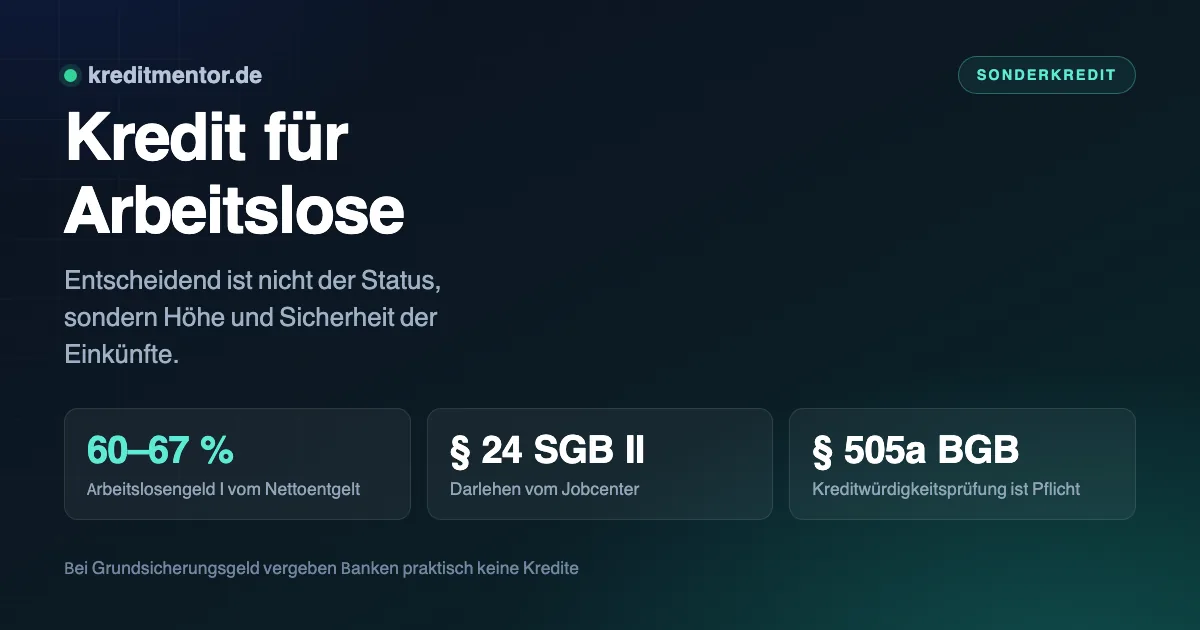 kreditmentor.de

SONDERKREDIT

Kredit für Arbeitslose

Entscheidend ist nicht der Status, sondern Höhe und Sicherheit der Einkünfte.

60–67 %
Arbeitslosengeld I vom Nettoentgelt

§ 24 SGB II
Darlehen vom Jobcenter

§ 505a BGB
Kreditwürdigkeitsprüfung ist Pflicht

Bei Grundsicherungsgeld vergeben Banken praktisch keine Kredite